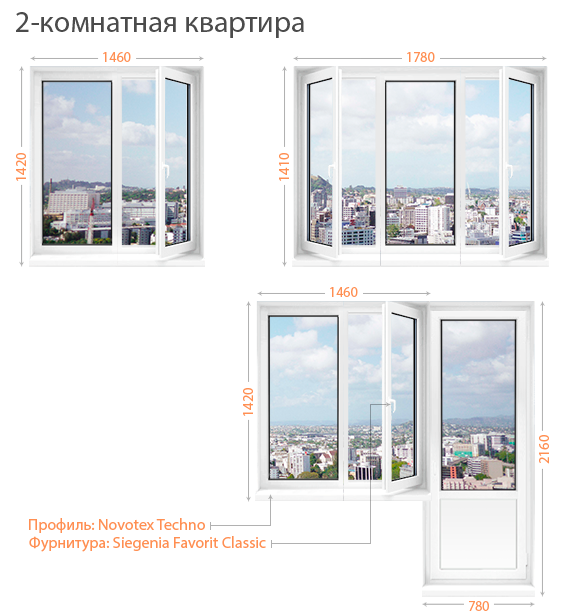 2-комнатная квартира

1460

1420

1780

1410

1460

1420

2160

Профиль: Novotex Techno

Фурнитура: Siegenia Favorit Classic

780